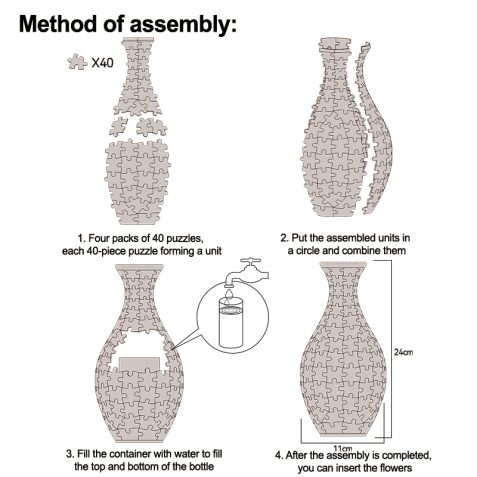 Method of assembly:

X40

1. Four packs of 40 puzzles, each 40-piece puzzle forming a unit

2. Put the assembled units in a circle and combine them

3. Fill the container with water to fill the top and bottom of the bottle

24cm

11cm

4. After the assembly is completed, you can insert the flowers